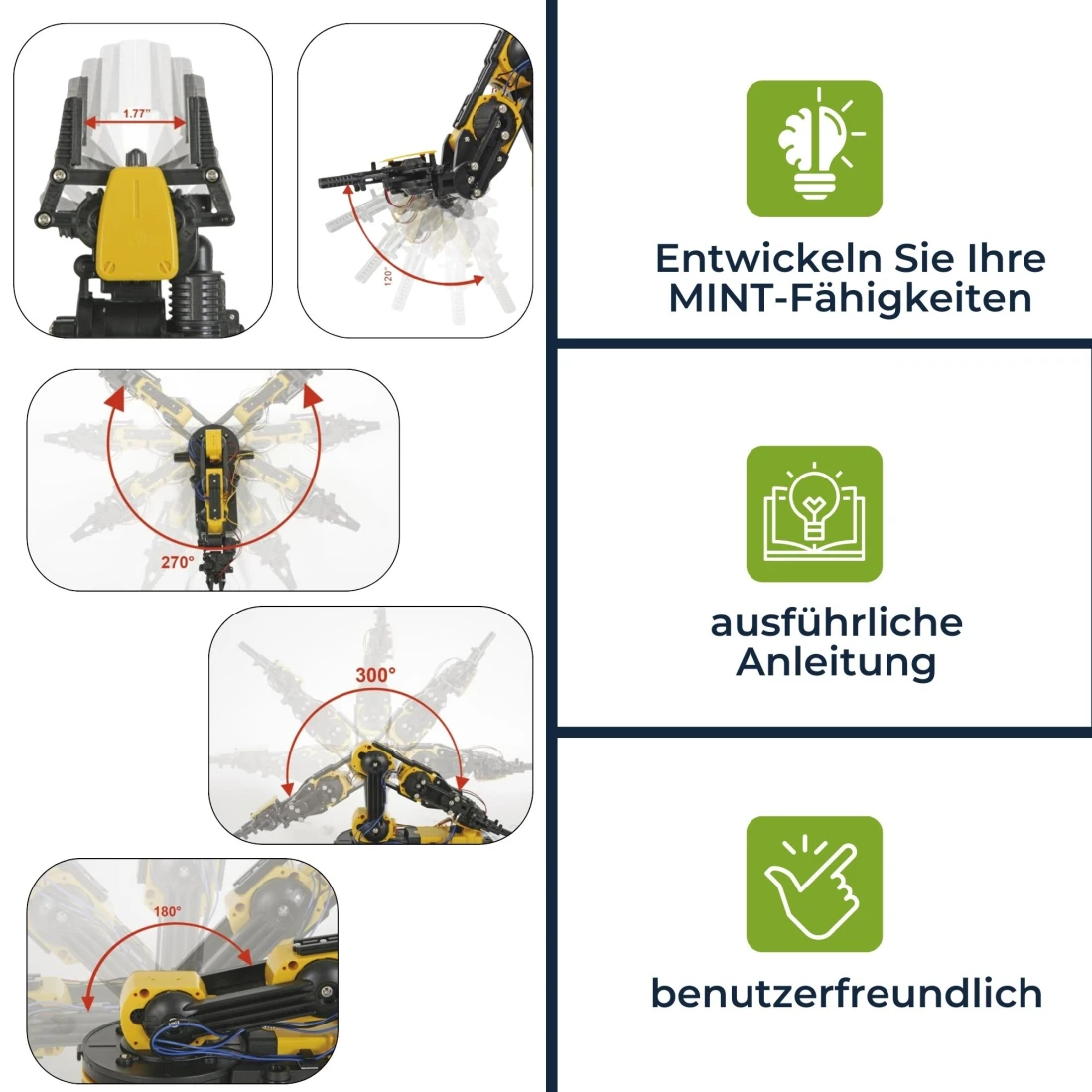 1.77"

120°

270°

300°

180°

Entwickeln Sie Ihre MINT-Fähigkeiten

ausführliche Anleitung

benutzerfreundlich