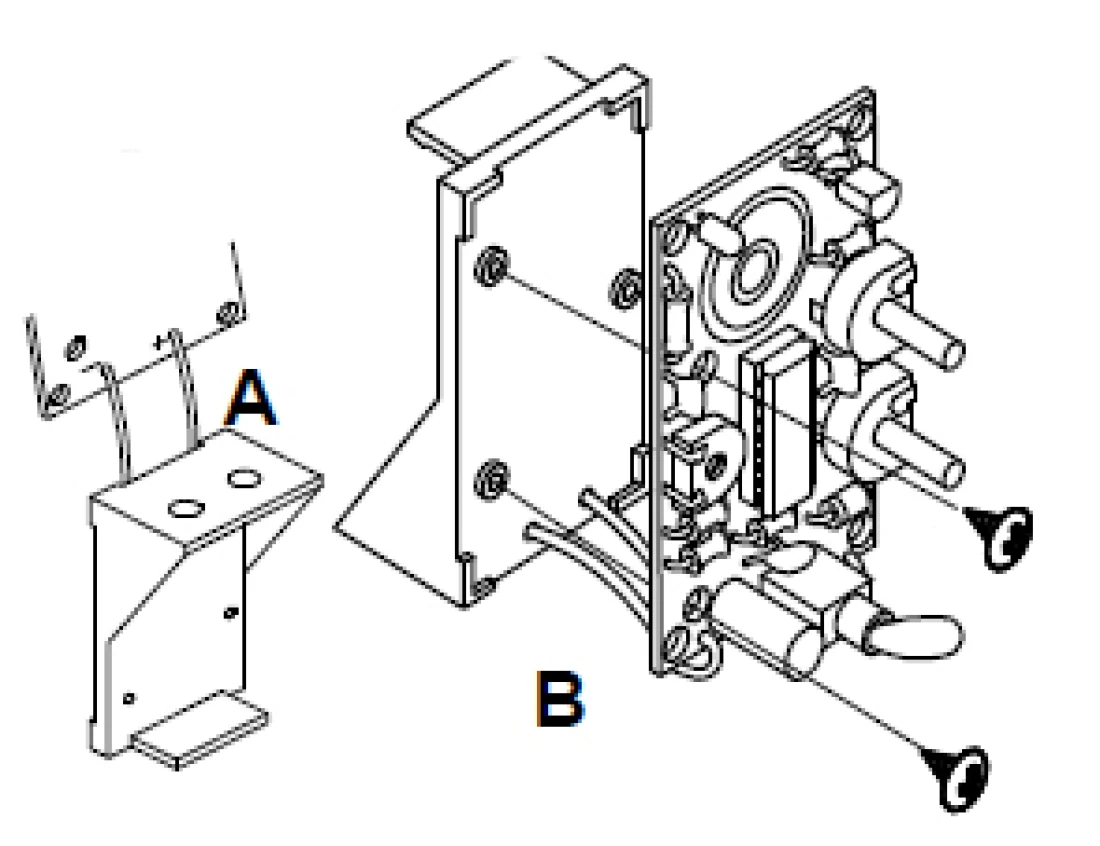 A

B