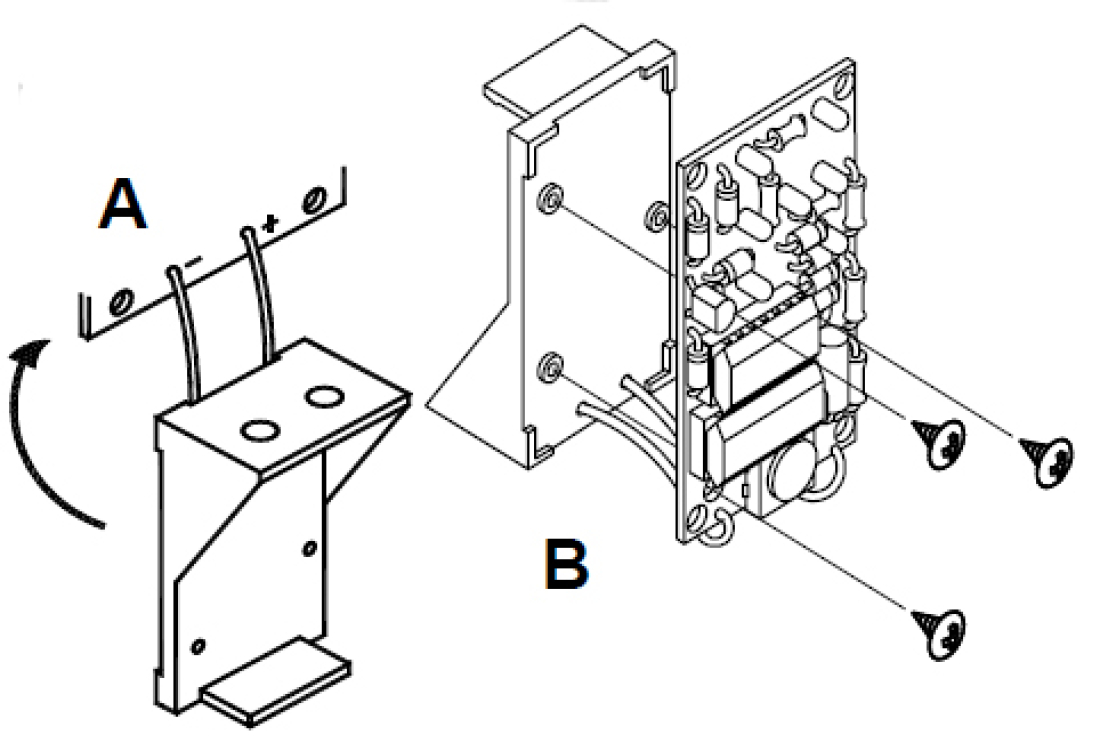 A
-
+
B