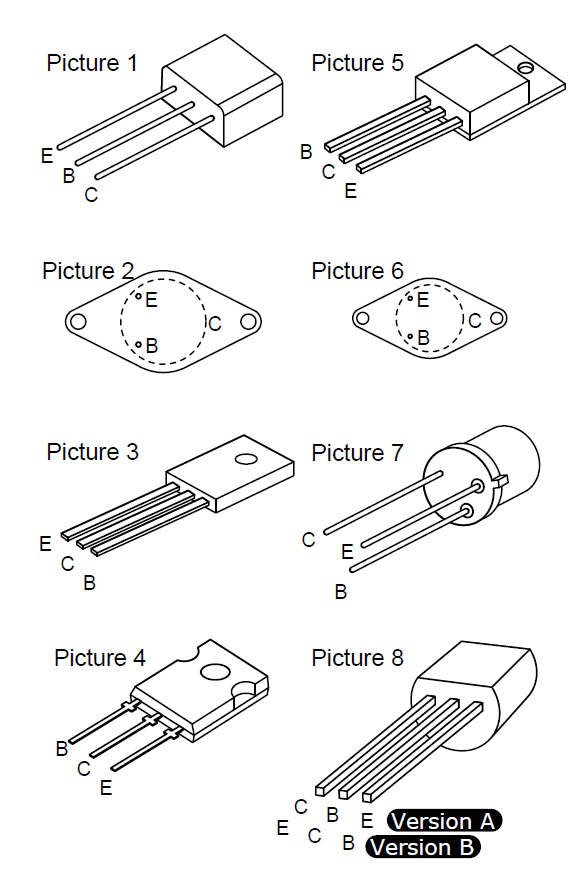 Picture 1
E
B
C

Picture 5
B
C
E

Picture 2
E
B
C

Picture 6
E
B
C

Picture 3
E
C
B

Picture 7
C
E
B

Picture 4
B
C
E

Picture 8
C B E Version A
E C B Version B