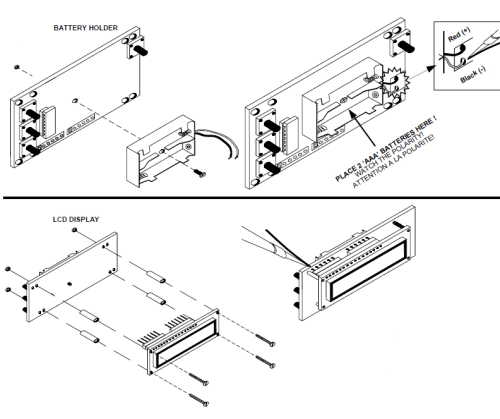 BATTERY HOLDER

Red (+)

Black (-)

PLACE 2 'AAA' BATTERIES HERE !
WATCH THE POLARITY!
ATTENTION A LA POLARITE!

LCD DISPLAY