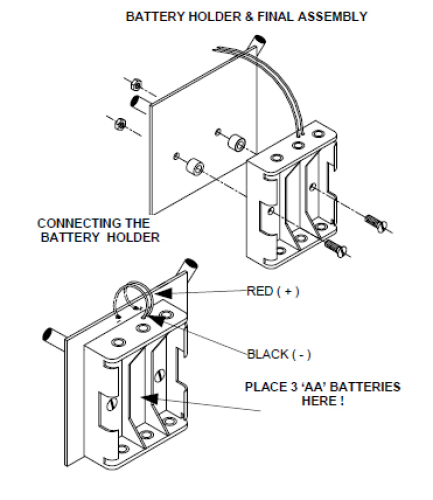 BATTERY HOLDER & FINAL ASSEMBLY

CONNECTING THE BATTERY HOLDER

RED ( + )

BLACK ( - )

PLACE 3 ‘AA’ BATTERIES HERE !